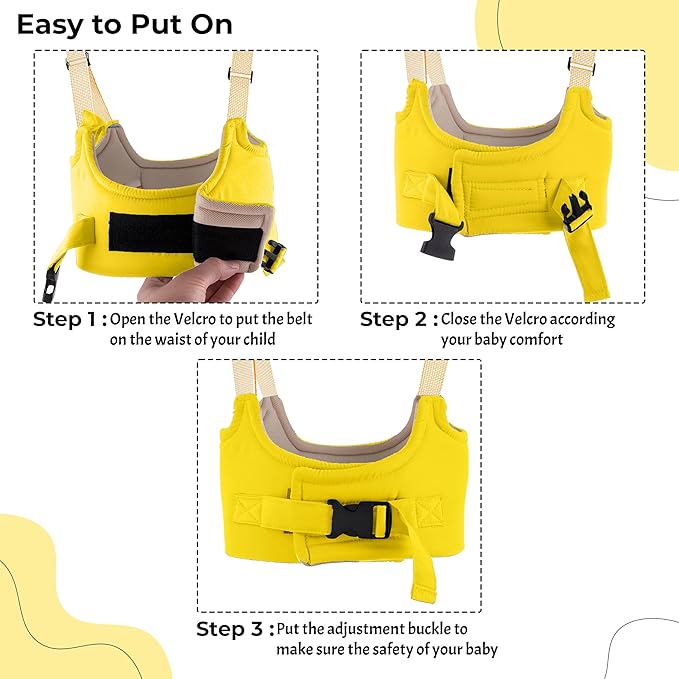 Easy to Put On

Step 1 : Open the Velcro to put the belt on the waist of your child

Step 2 : Close the Velcro according your baby comfort

Step 3 : Put the adjustment buckle to make sure the safety of your baby