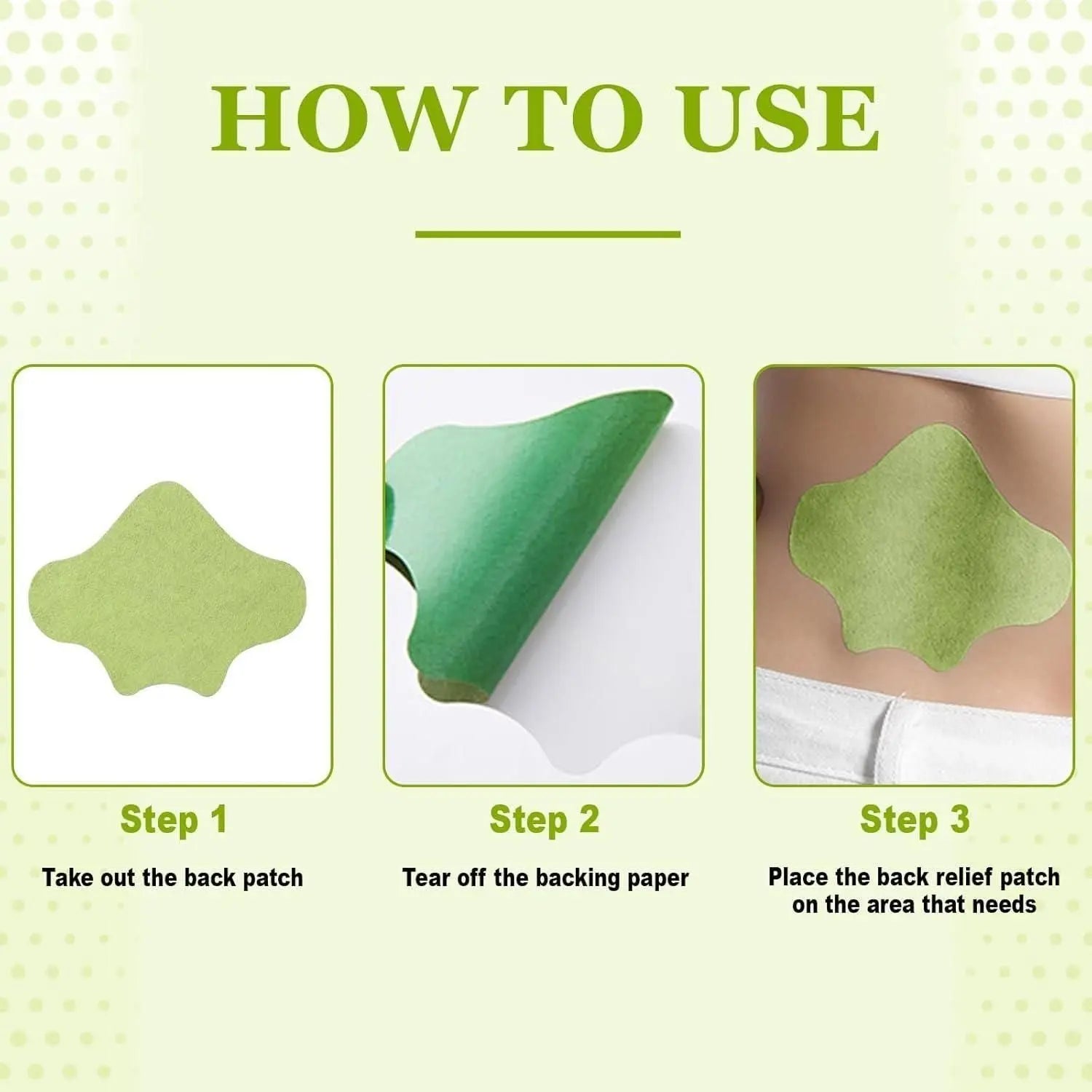 HOW TO USE

Step 1

Take out the back patch

Step 2

Tear off the backing paper

Step 3

Place the back relief patch on the area that needs